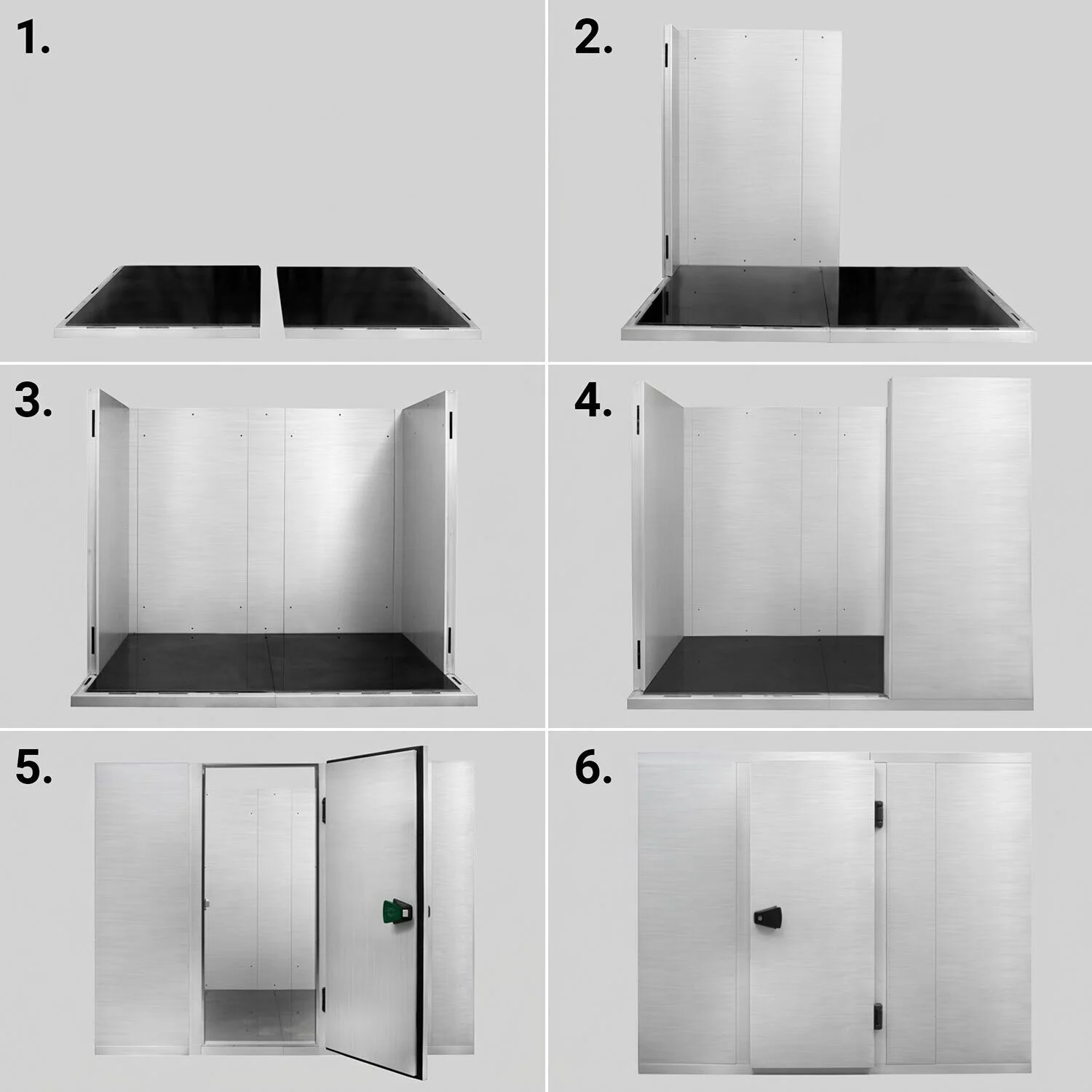 1.

2.

3.

4.

5.

6.